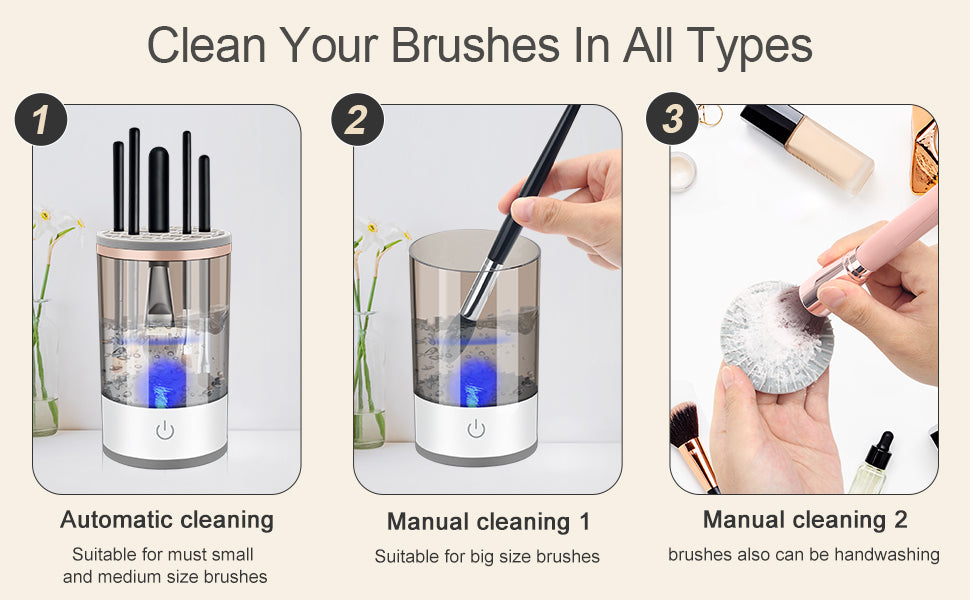 Clean Your Brushes In All Types

1

Automatic cleaning

Suitable for must small and medium size brushes

2

Manual cleaning 1

Suitable for big size brushes

3

Manual cleaning 2

brushes also can be handwashing